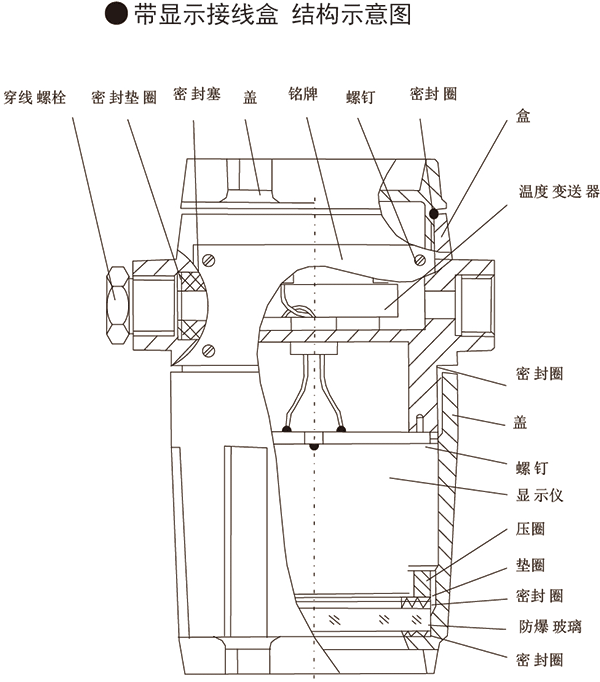 ●带显示接线盒 结构示意图

穿线螺栓 密封垫圈 密封塞 盖 铭牌 螺钉 密封圈

盒

温度变送器

密封圈

盖

螺钉

显示仪

压圈

垫圈

密封圈

防爆玻璃

密封圈