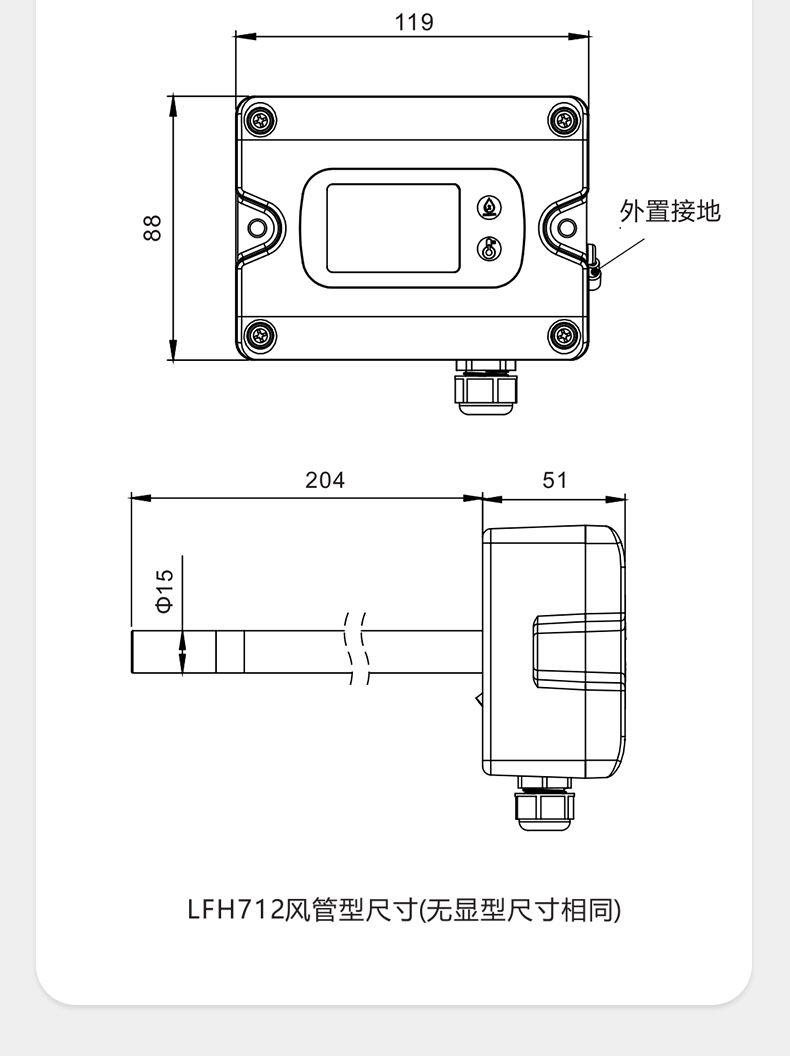 119

88

外置接地

204

51

Φ15

LFH712风管型尺寸(无显型尺寸相同)